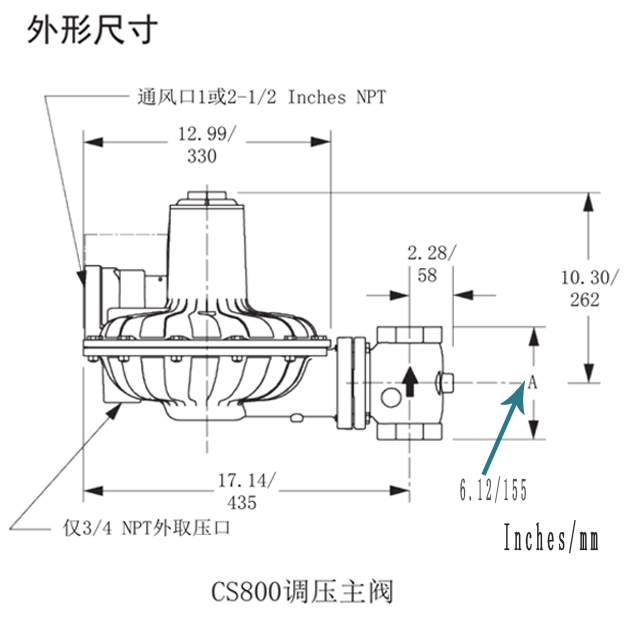 外形尺寸

通风口1或2-1/2 Inches NPT

12.99/
330

2.28/
58

10.30/
262

A

17.14/
435

6.12/155

仅3/4 NPT外取压口

Inches/mm

CS800调压主阀